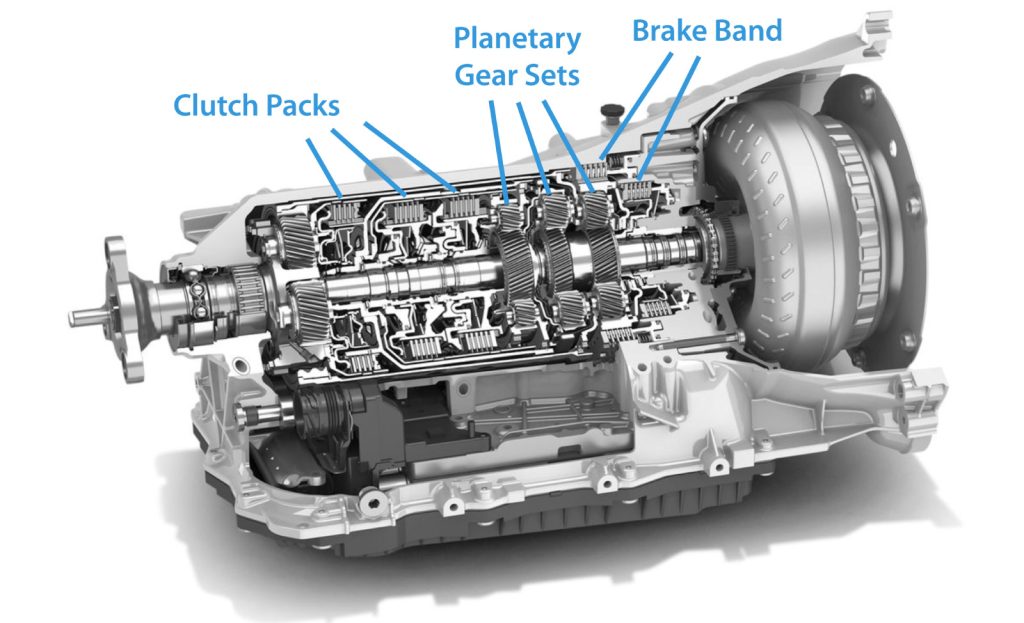 Clutch Packs

Planetary Gear Sets

Brake Band